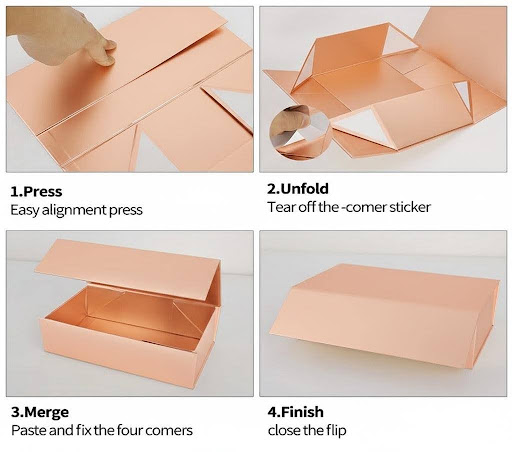 1.Press
Easy alignment press

2.Unfold
Tear off the -comer sticker

3.Merge
Paste and fix the four comers

4.Finish
close the flip